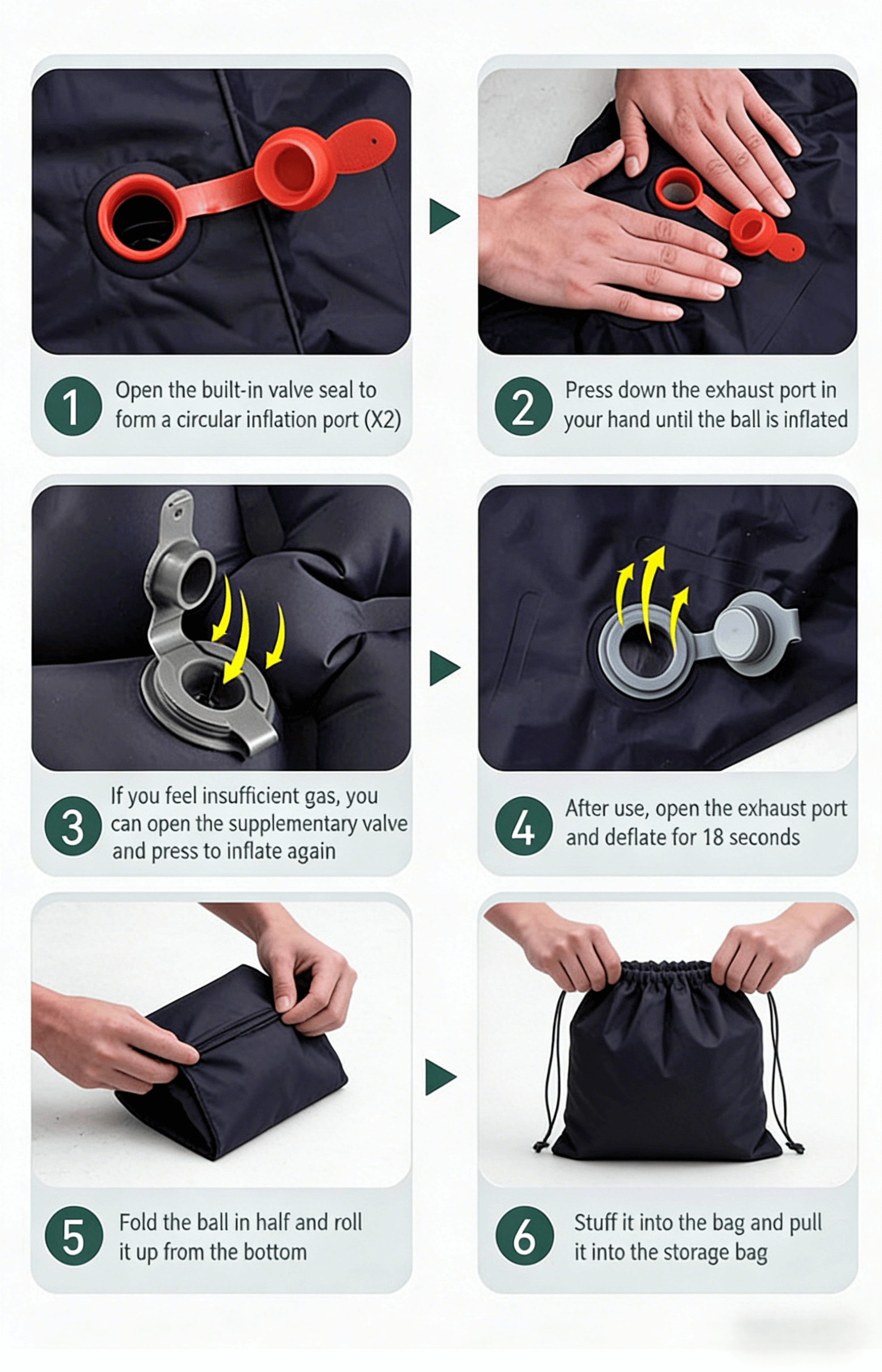 1 Open the built-in valve seal to form a circular inflation port (X2)

2 Press down the exhaust port in your hand until the ball is inflated

3 If you feel insufficient gas, you can open the supplementary valve and press to inflate again

4 After use, open the exhaust port and deflate for 18 seconds

5 Fold the ball in half and roll it up from the bottom

6 Stuff it into the bag and pull it into the storage bag